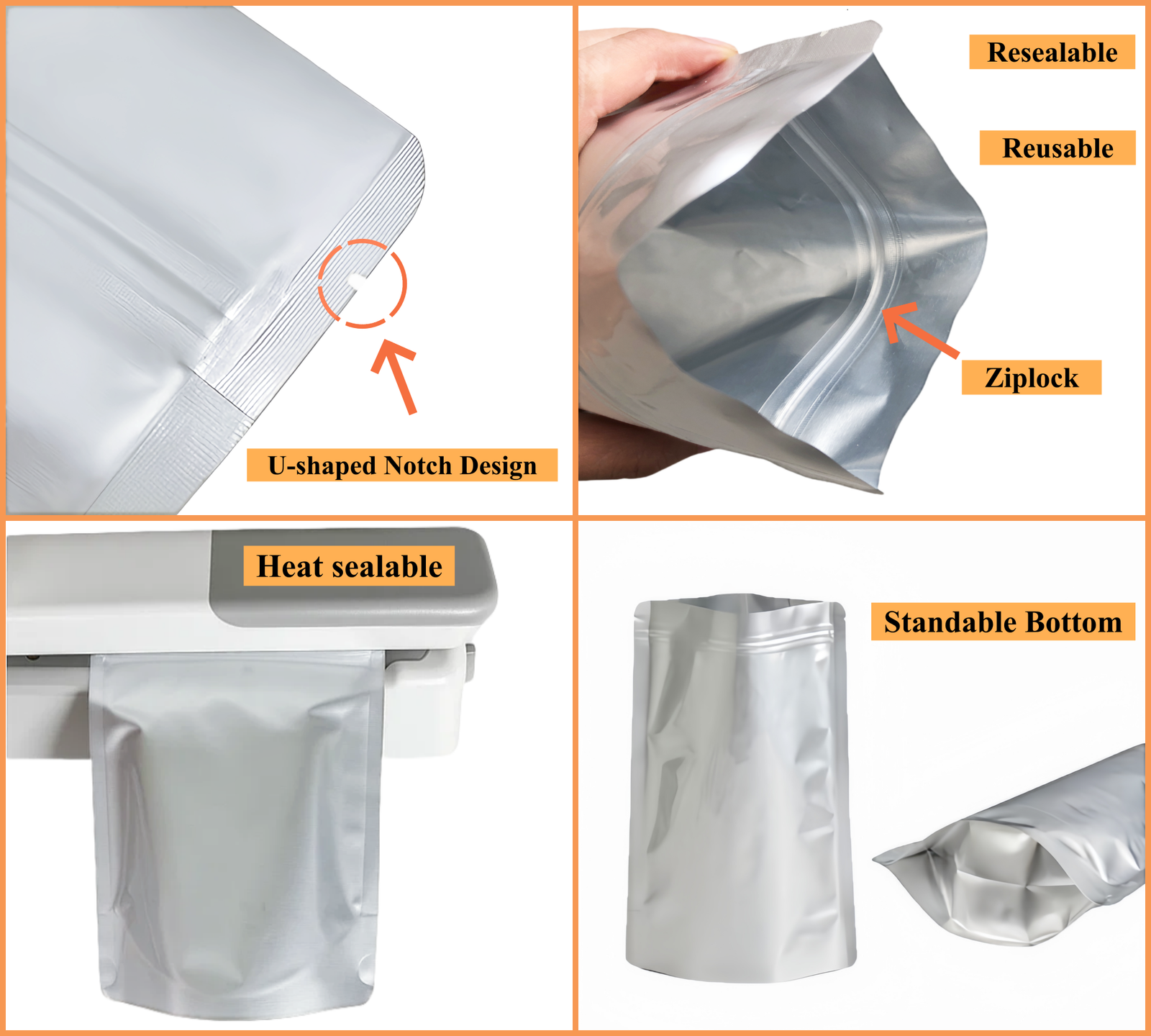 U-shaped Notch Design

Resealable

Reusable

Ziplock

Heat sealable

Standable Bottom