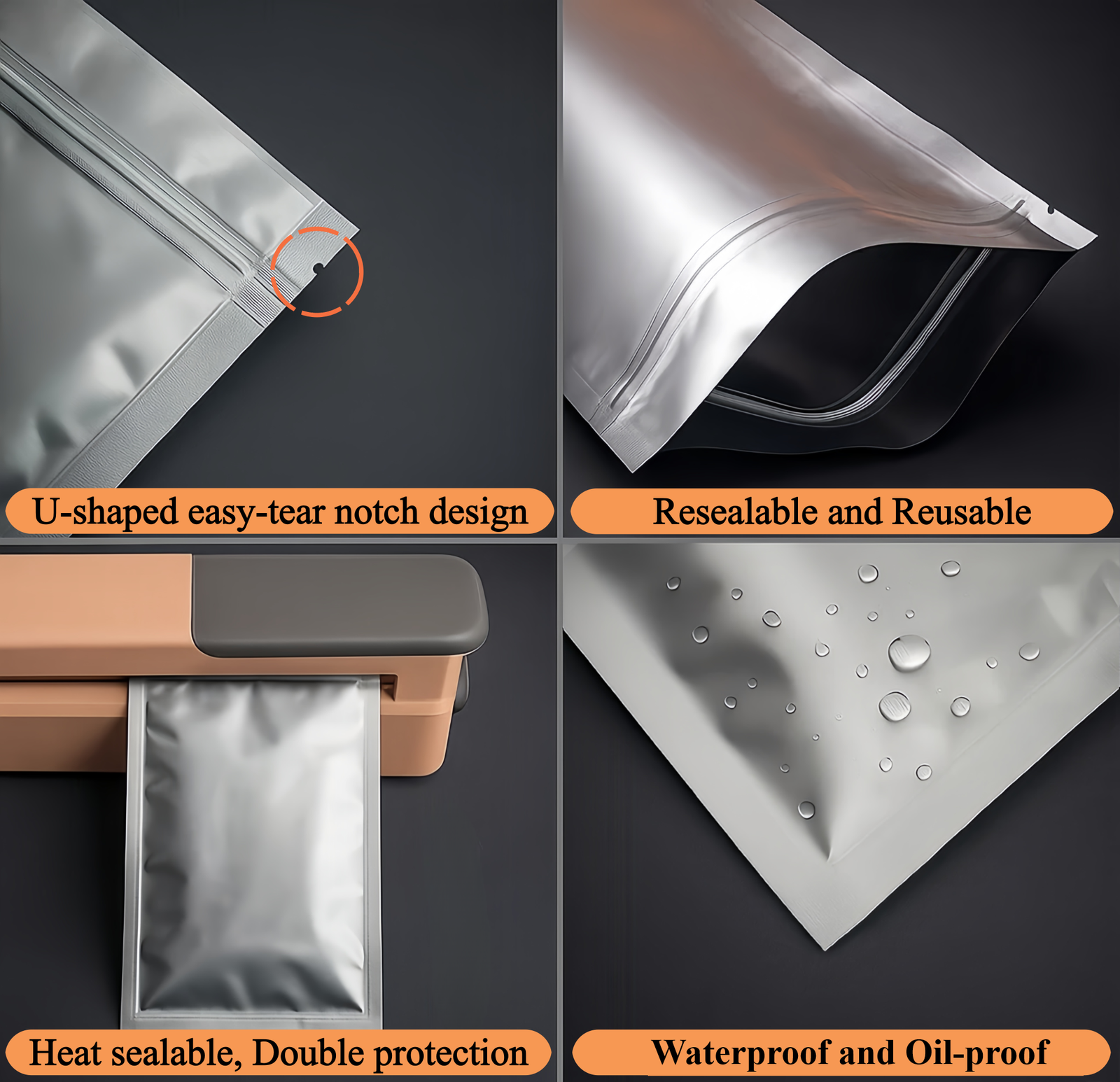 U-shaped easy-tear notch design

Resealable and Reusable

Heat sealable, Double protection

Waterproof and Oil-proof